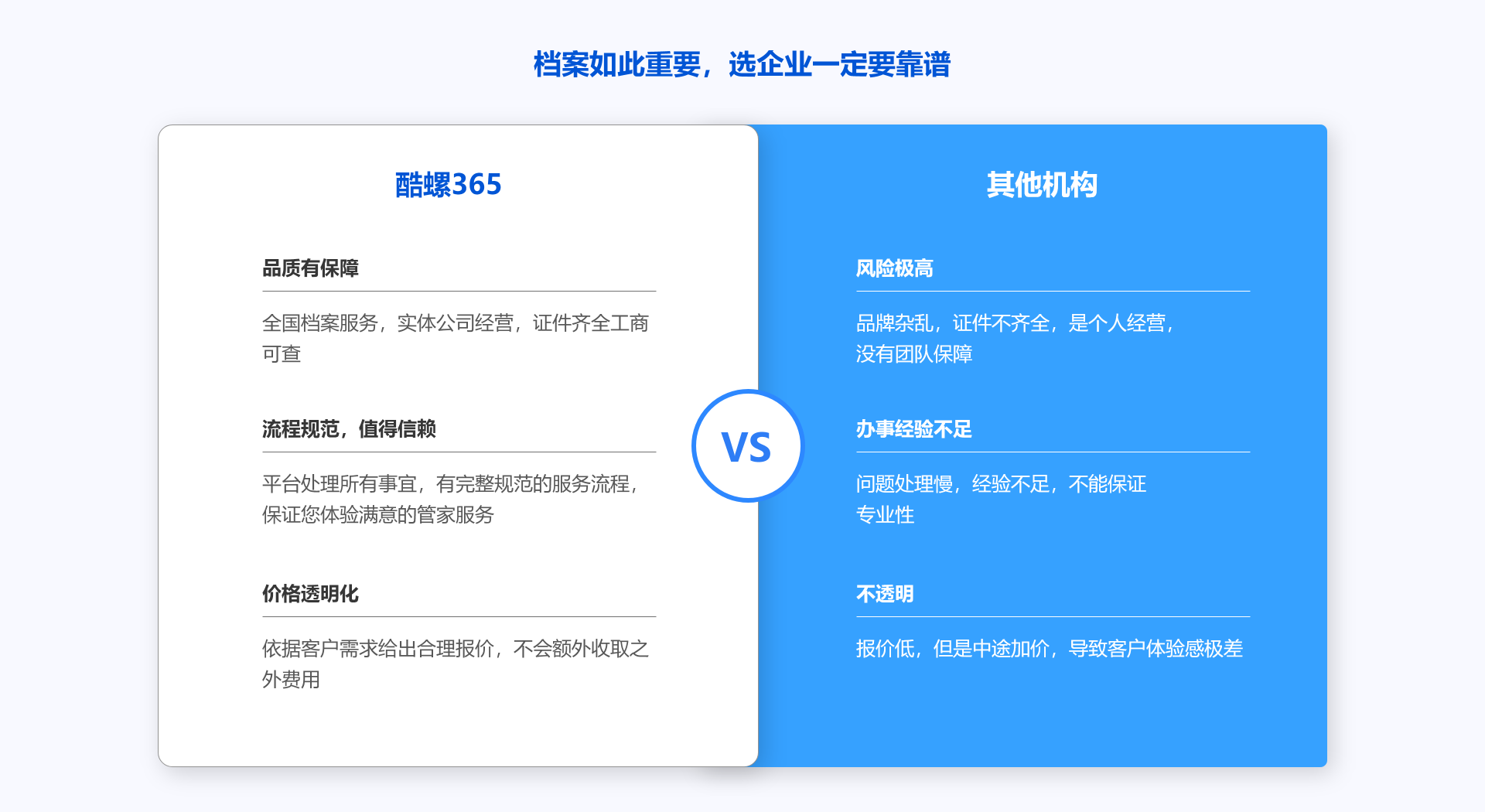 档案如此重要，选企业一定要靠谱

酷螺365

品质有保障

全国档案服务，实体公司经营，证件齐全工商可查

流程规范，值得信赖

平台处理所有事宜，有完整规范的服务流程，保证您体验满意的管家服务

价格透明化

依据客户需求给出合理报价，不会额外收取之外费用

VS

其他机构

风险极高

品牌杂乱，证件不齐全，是个人经营，没有团队保障

办事经验不足

问题处理慢，经验不足，不能保证专业性

不透明

报价低，但是中途加价，导致客户体验感极差